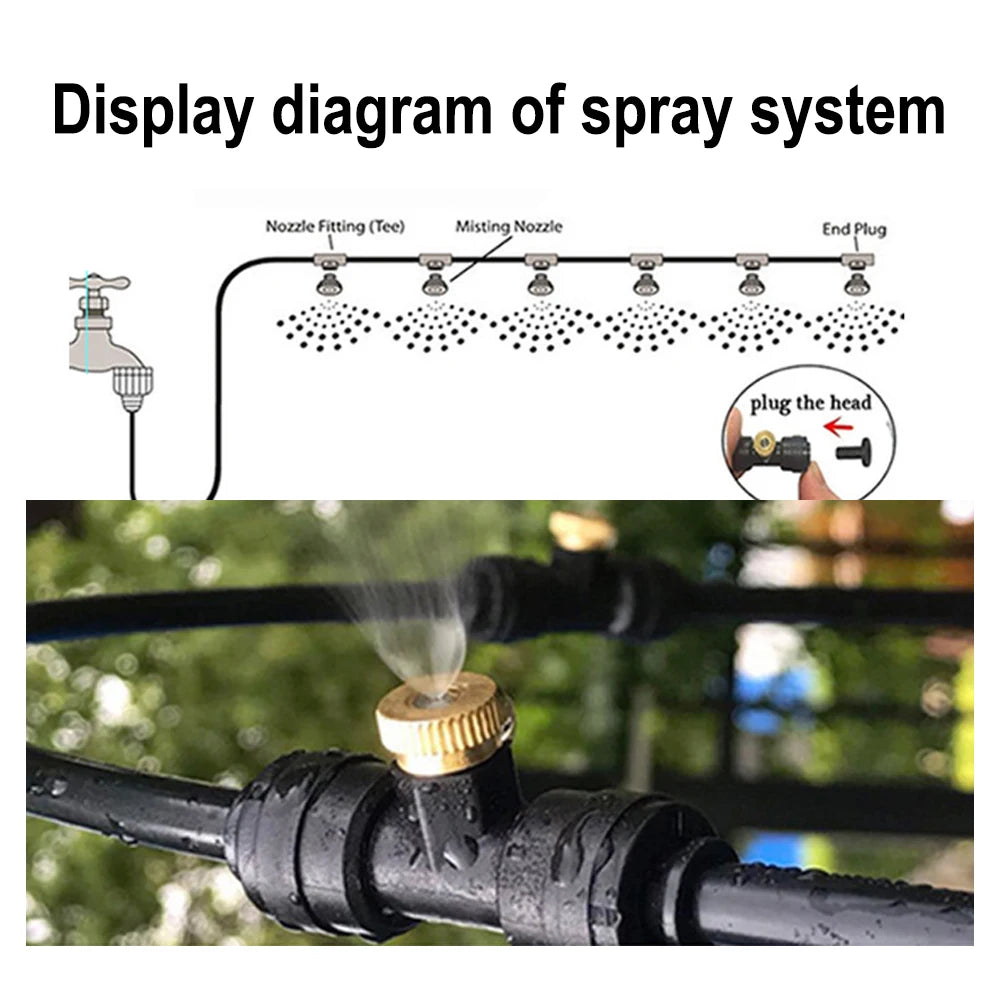 Display diagram of spray system

Nozzle Fitting (Tee)
Misting Nozzle
End Plug

plug the head